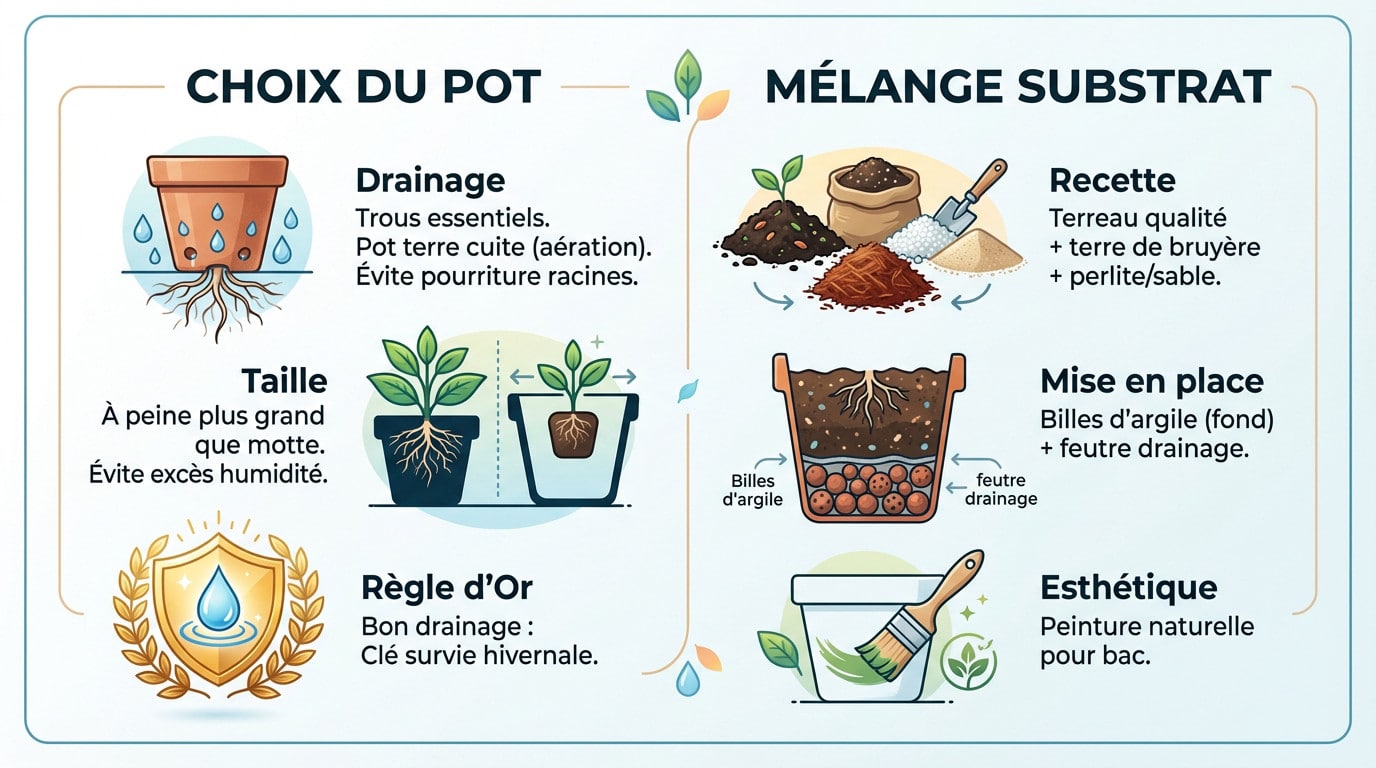 CHOIX DU POT

Drainage
Trous essentiels.
Pot terre cuite (aération).
Évite pourriture racines.

Taille
À peine plus grand que motte.
Évite excès humidité.

Règle d'Or
Bon drainage :
Clé survie hivernale.

MÉLANGE SUBSTRAT

Recette
Terreau qualité
+ terre de bruyère
+ perlite/sable.

Mise en place
Billes d'argile (fond)
+ feutre drainage.

Billes d'argile

feutre drainage

Esthétique
Peinture naturelle pour bac.